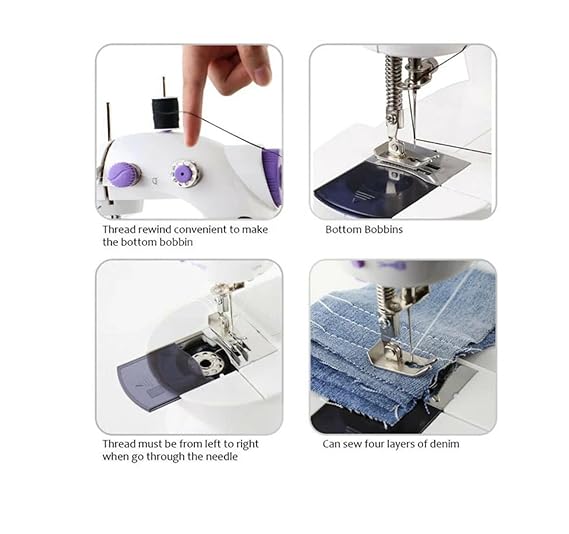 Thread rewind convenient to make the bottom bobbin

Bottom Bobbins

Thread must be from left to right when go through the needle

Can sew four layers of denim